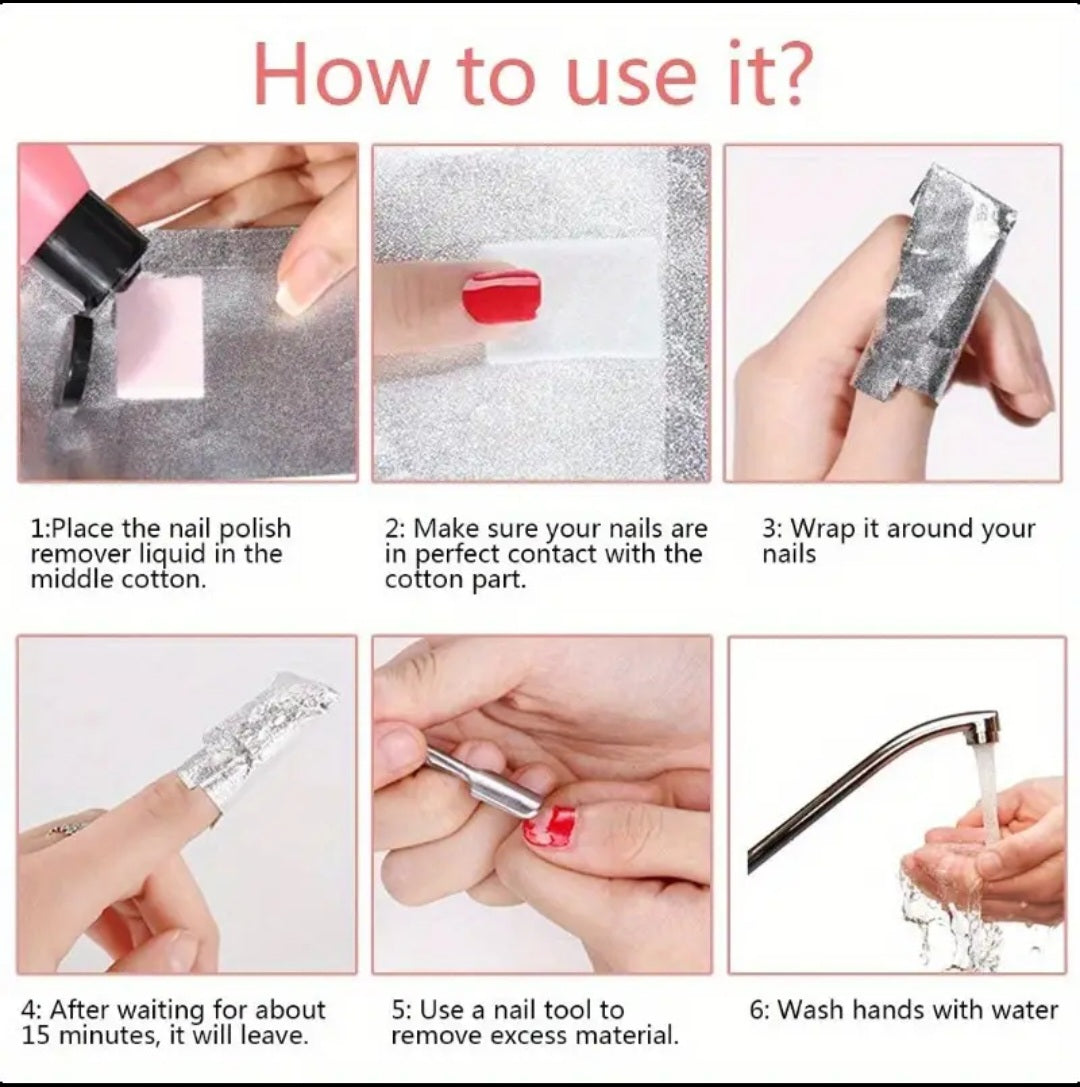 How to use it?

1:Place the nail polish remover liquid in the middle cotton.

2: Make sure your nails are in perfect contact with the cotton part.

3: Wrap it around your nails

4: After waiting for about 15 minutes, it will leave.

5: Use a nail tool to remove excess material.

6: Wash hands with water